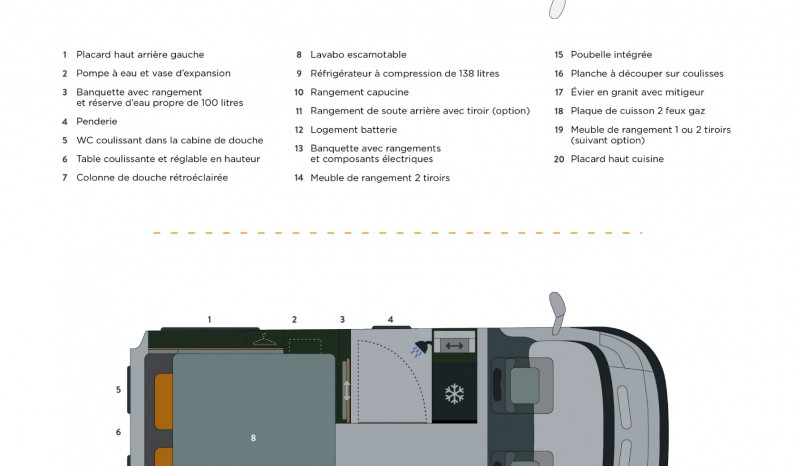 1 Placard haut arrière gauche
2 Pompe à eau et vase d'expansion
3 Banquette avec rangement et réserve d'eau propre de 100 litres
4 Penderie
5 WC coulissant dans la cabine de douche
6 Table coulissante et réglable en hauteur
7 Colonne de douche rétroéclairée

8 Lavabo escamotable
9 Réfrigérateur à compression de 138 litres
10 Rangement capucine
11 Rangement de soute arrière avec tiroir (option)
12 Logement batterie
13 Banquette avec rangements et composants électriques
14 Meuble de rangement 2 tiroirs

15 Poubelle intégrée
16 Planche à découper sur coulisses
17 Évier en granit avec mitigeur
18 Plaque de cuisson 2 feux gaz
19 Meuble de rangement 1 ou 2 tiroirs (suivant option)
20 Placard haut cuisine

1
2
3
4
5
6
8